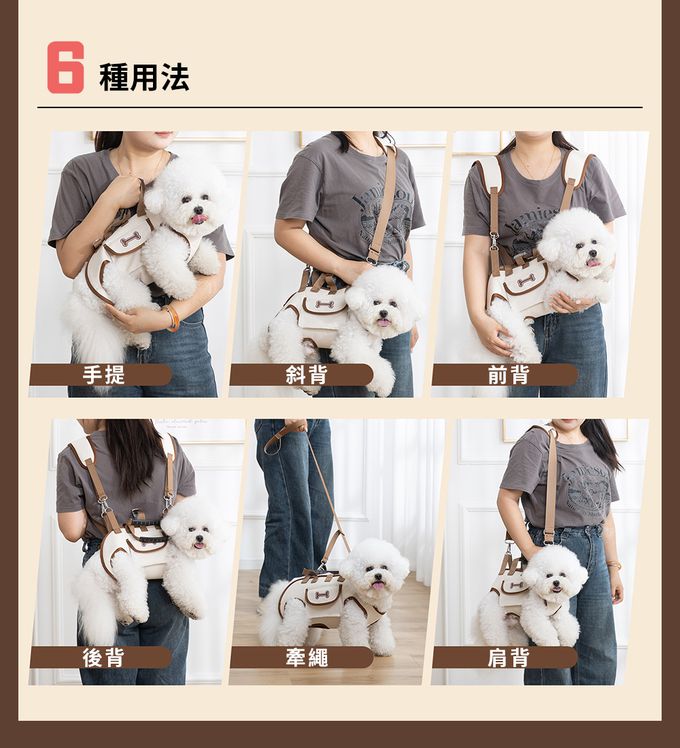 6 種用法

手提

斜背

前背

後背

牽繩

肩背