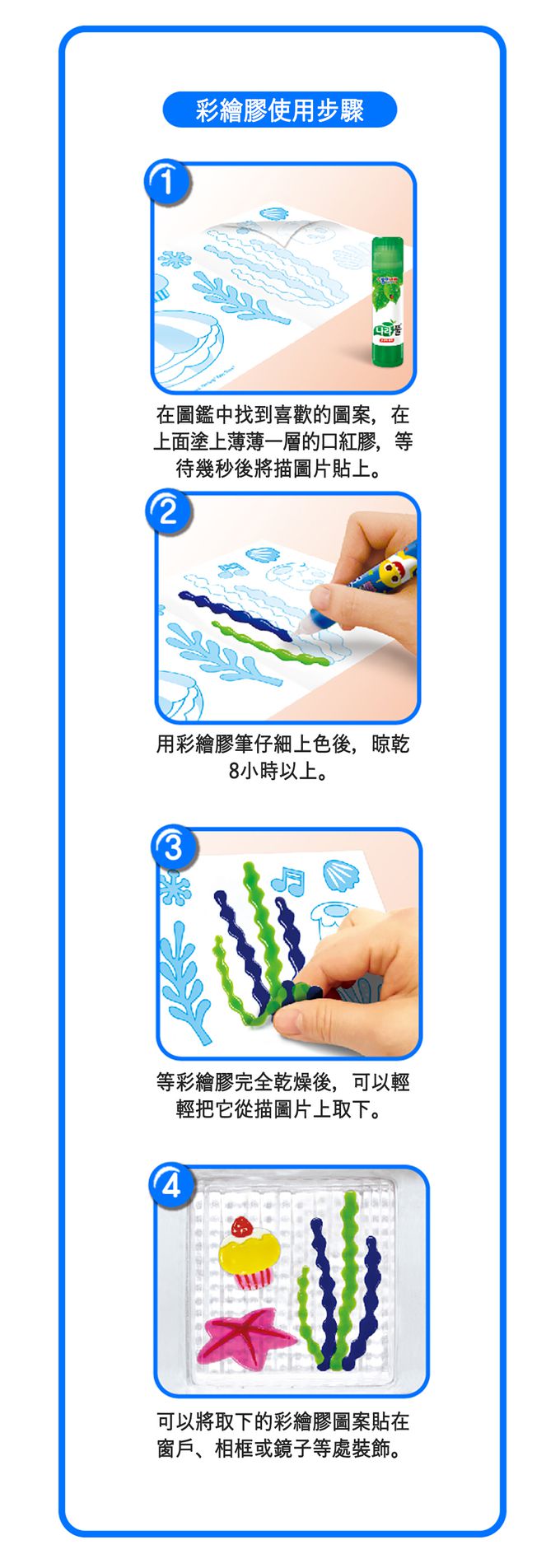 彩繪膠使用步驟

1

나라풀

在圖鑑中找到喜歡的圖案，在上面塗上薄薄一層的口紅膠，等待幾秒後將描圖片貼上。

2

用彩繪膠筆仔細上色後，晾乾8小時以上。

3

等彩繪膠完全乾燥後，可以輕輕把它從描圖片上取下。

4

可以將取下的彩繪膠圖案貼在窗戶、相框或鏡子等處裝飾。