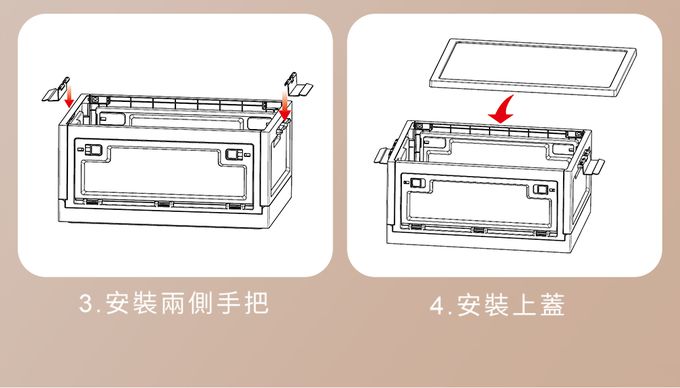 3.安裝兩側手把

4.安裝上蓋