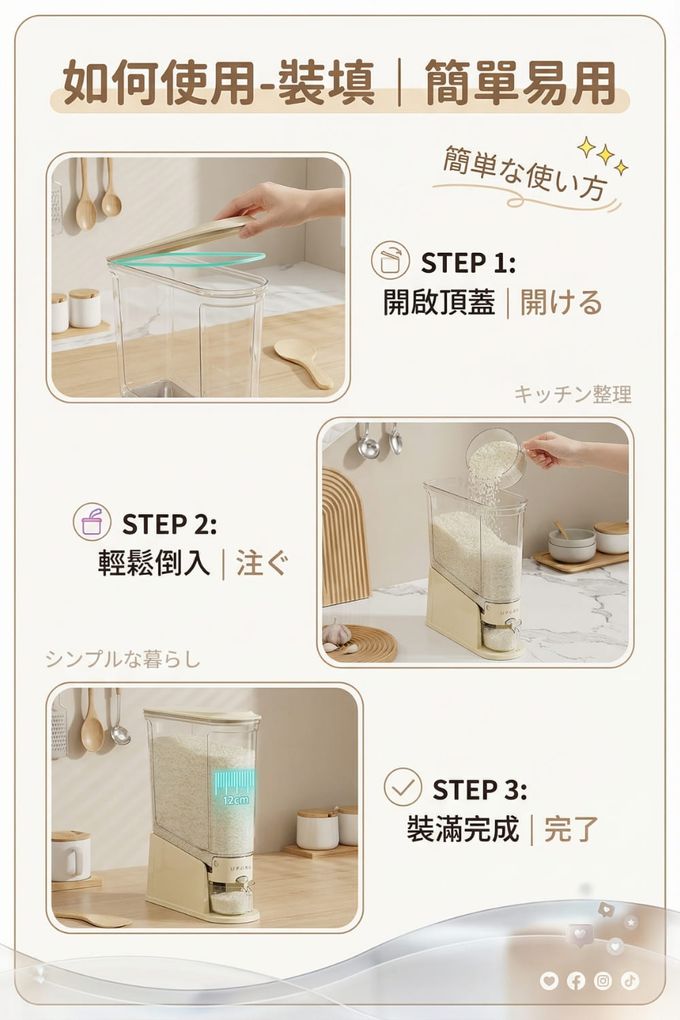 如何使用-裝填｜簡單易用

簡単な使い方

STEP 1:
開啟頂蓋｜開ける

キッチン整理

STEP 2:
輕鬆倒入｜注ぐ

シンプルな暮らし

12cm

STEP 3:
裝滿完成｜完了