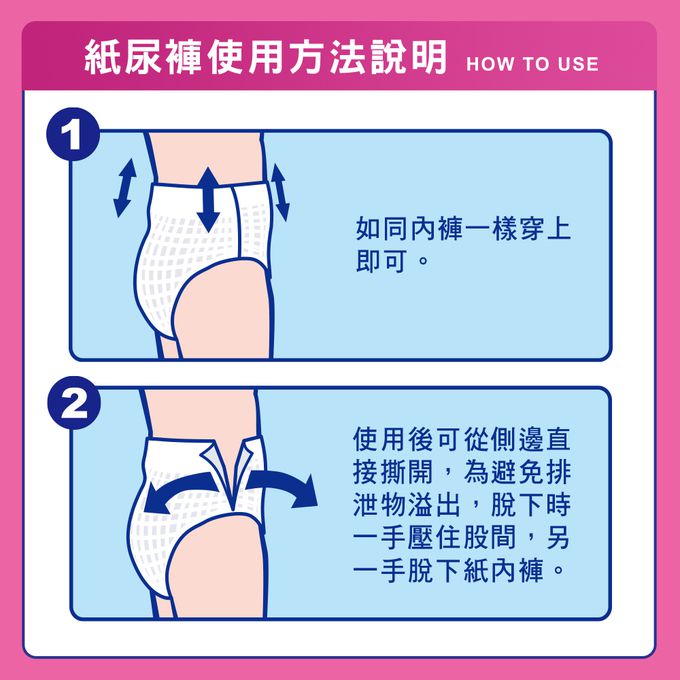 紙尿褲使用方法說明 HOW TO USE

1

如同內褲一樣穿上即可。

2

使用後可從側邊直接撕開，為避免排泄物溢出，脫下時一手壓住股間，另一手脫下紙內褲。