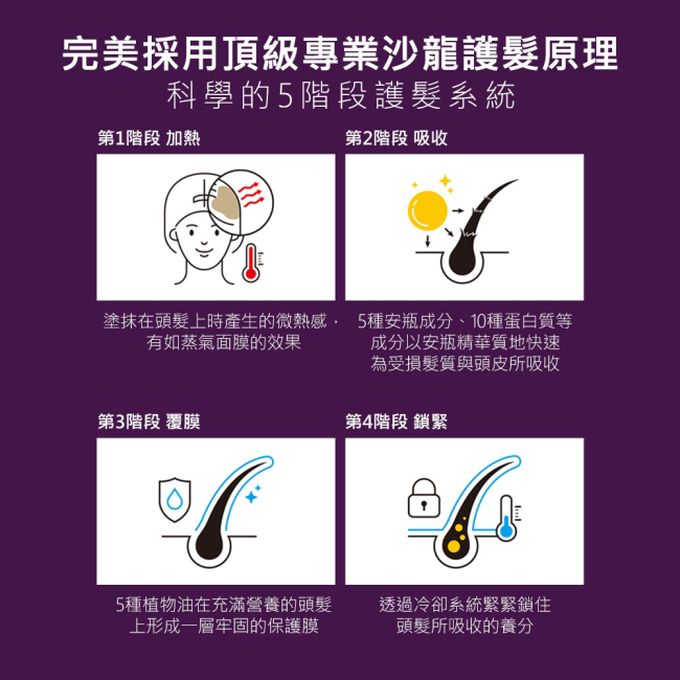 完美採用頂級專業沙龍護髮原理
科學的5階段護髮系統

第1階段 加熱

塗抹在頭髮上時產生的微熱感，有如蒸氣面膜的效果

第2階段 吸收

5種安瓶成分、10種蛋白質等成分以安瓶精華質地快速為受損髮質與頭皮所吸收

第3階段 覆膜

5種植物油在充滿營養的頭髮上形成一層牢固的保護膜

第4階段 鎖緊

透過冷卻系統緊緊鎖住頭髮所吸收的養分