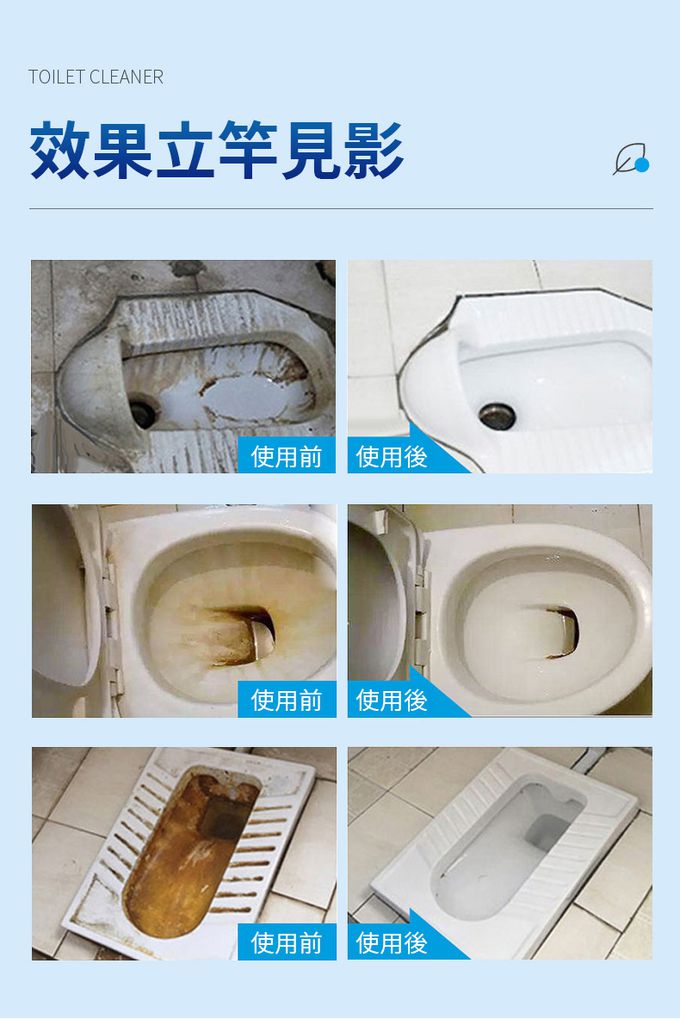 TOILET CLEANER

效果立竿見影

使用前

使用後

使用前

使用後

使用前

使用後