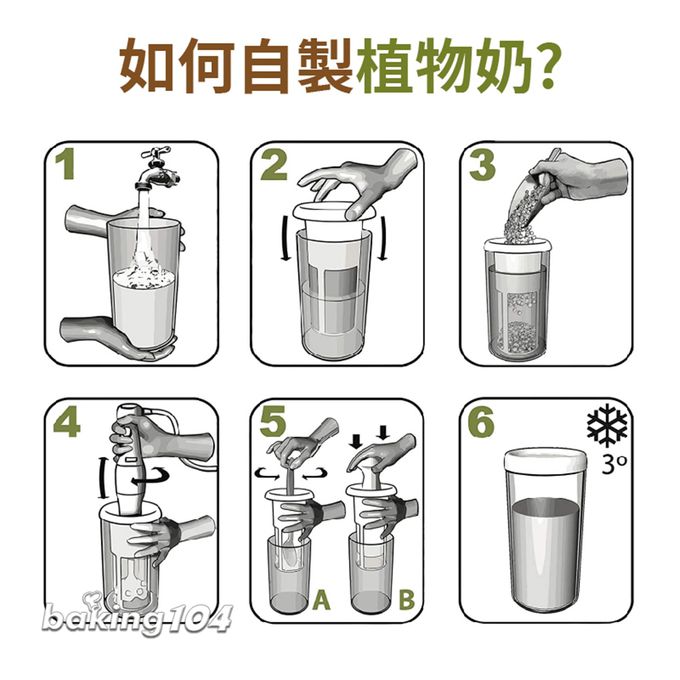 如何自製植物奶?

1

2

3

4

5

A

B

6

3o

baking104