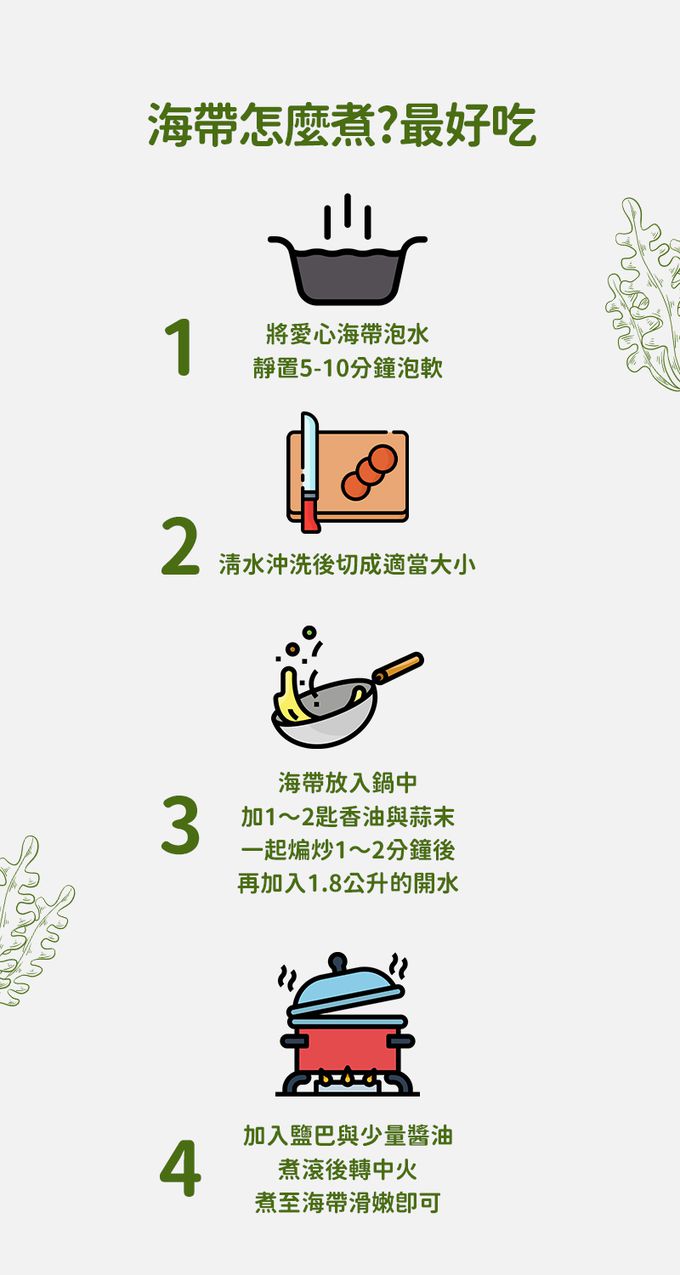 海帶怎麼煮?最好吃

1
將愛心海帶泡水
靜置5-10分鐘泡軟

2
清水沖洗後切成適當大小

3
海帶放入鍋中
加1～2匙香油與蒜末
一起煸炒1～2分鐘後
再加入1.8公升的開水

4
加入鹽巴與少量醬油
煮滾後轉中火
煮至海帶滑嫩即可