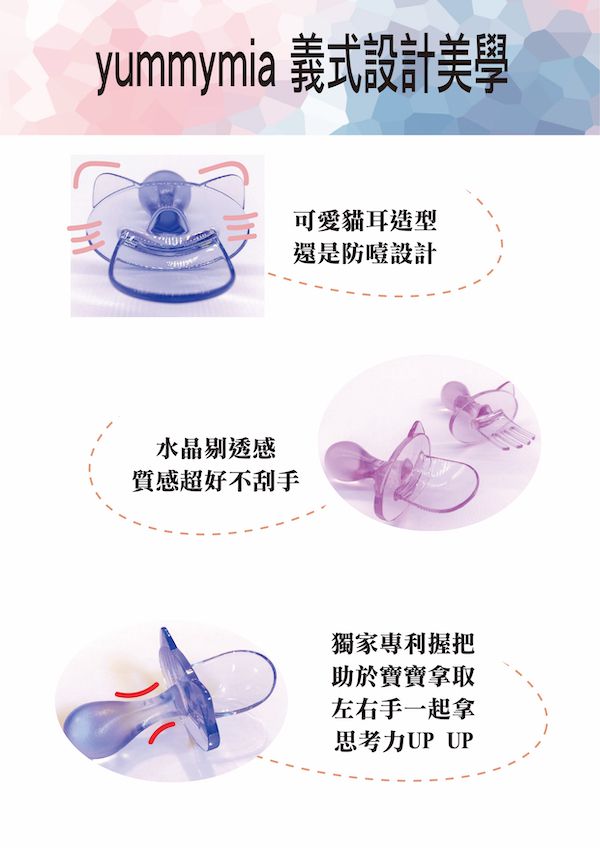 yummymia 義式設計美學

可愛貓耳造型
還是防噎設計

水晶剔透感
質感超好不刮手

獨家專利握把
助於寶寶拿取
左右手一起拿
思考力UP UP