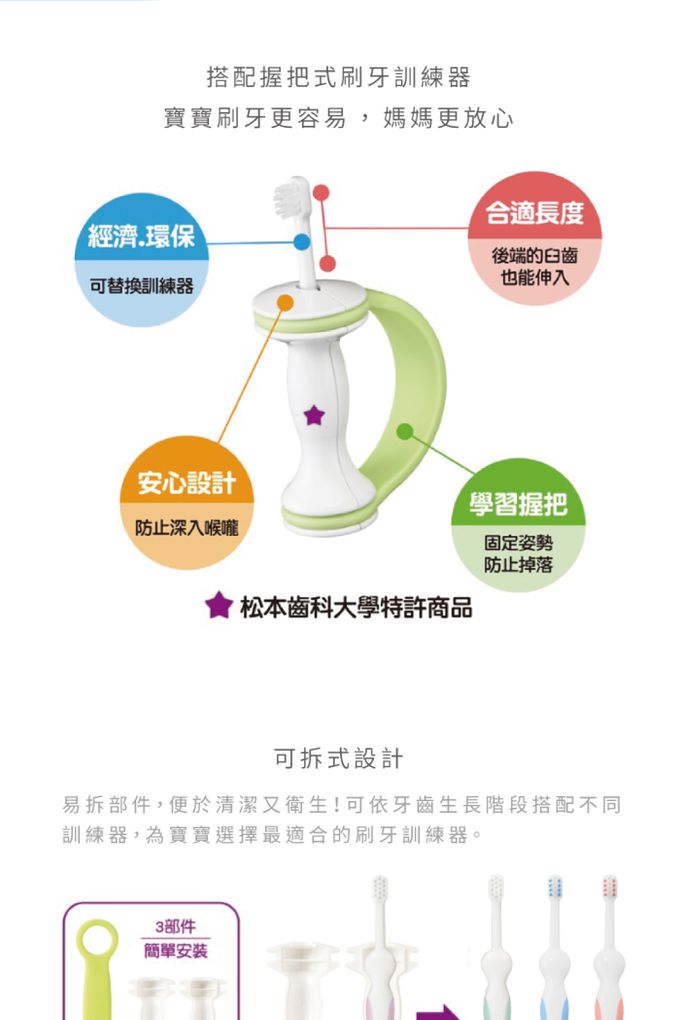 搭配握把式刷牙訓練器
寶寶刷牙更容易，媽媽更放心

經濟.環保
可替換訓練器

合適長度
後端的臼齒也能伸入

安心設計
防止深入喉嚨

學習握把
固定姿勢
防止掉落

松本齒科大學特許商品

可拆式設計

易拆部件，便於清潔又衛生！可依牙齒生長階段搭配不同訓練器，為寶寶選擇最適合的刷牙訓練器。

3部件
簡單安裝