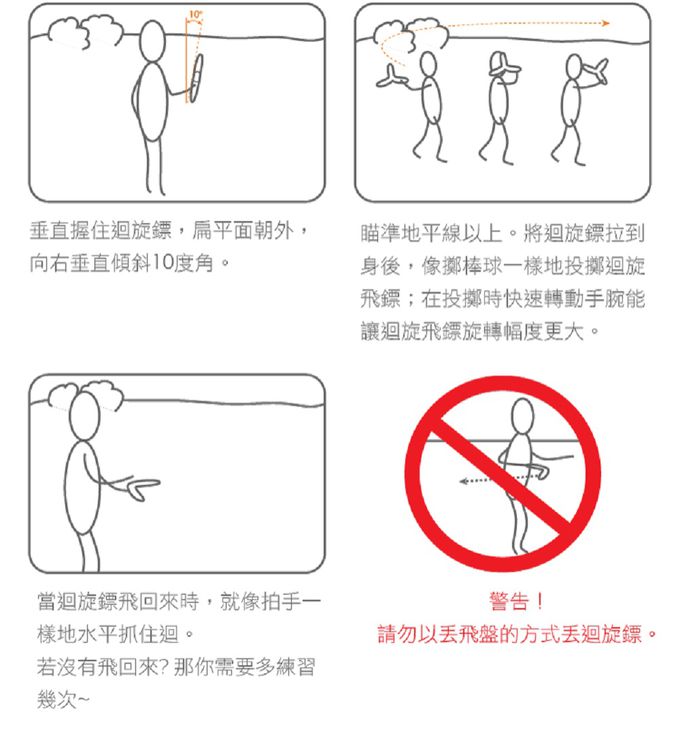 10°

垂直握住迴旋鏢，扁平面朝外，向右垂直傾斜10度角。

瞄準地平線以上。將迴旋鏢拉到身後，像擲棒球一樣地投擲迴旋飛鏢；在投擲時快速轉動手腕能讓迴旋飛鏢旋轉幅度更大。

當迴旋鏢飛回來時，就像拍手一樣地水平抓住迴。
若沒有飛回來? 那你需要多練習幾次~

警告！
請勿以丟飛盤的方式丟迴旋鏢。