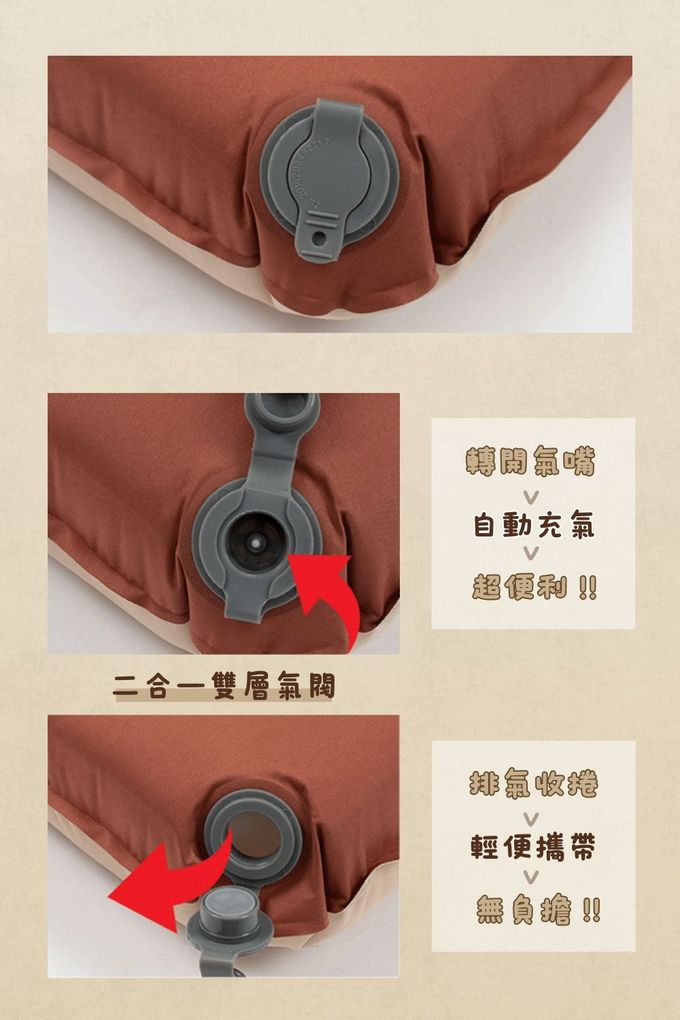 轉開氣嘴
自動充氣
超便利 !!

二合一雙層氣閥

排氣收捲
輕便攜帶
無負擔 !!