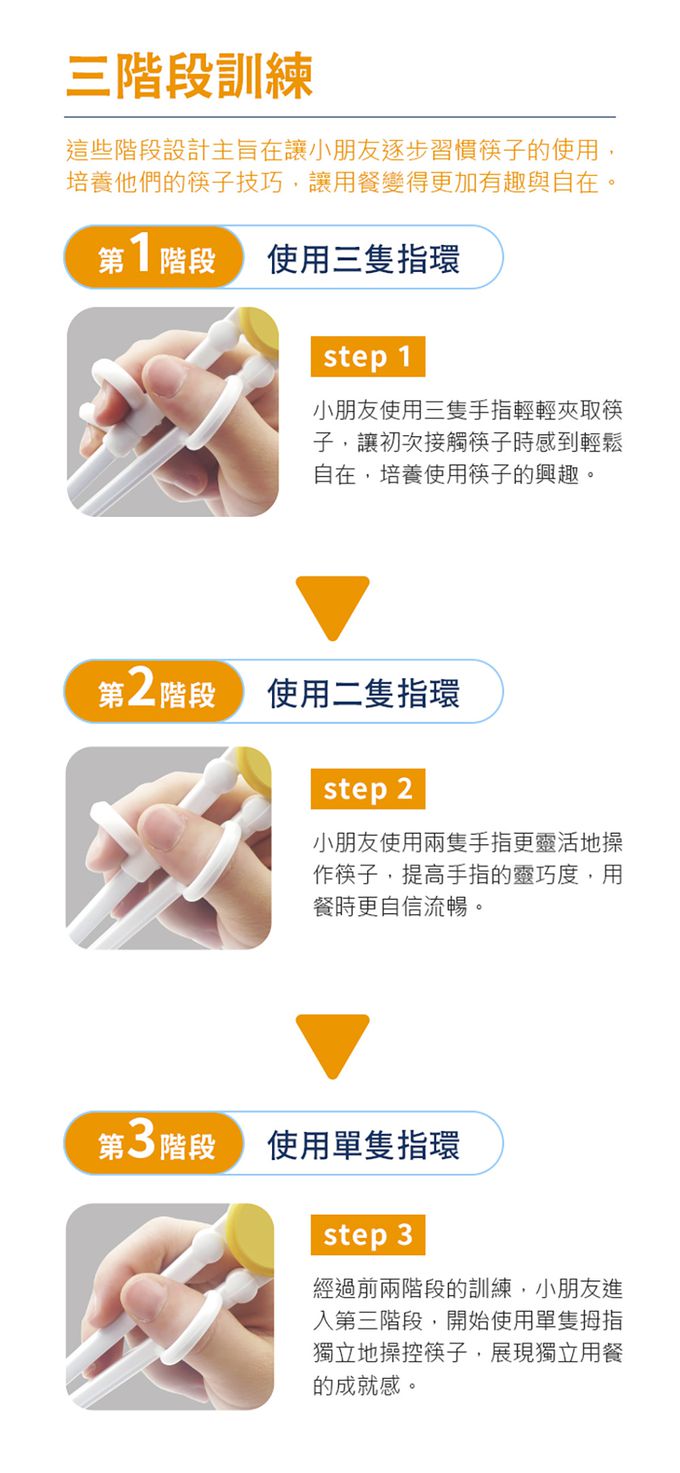 三階段訓練

這些階段設計主旨在讓小朋友逐步習慣筷子的使用，培養他們的筷子技巧，讓用餐變得更加有趣與自在。

第1階段 使用三隻指環

step 1

小朋友使用三隻手指輕輕夾取筷子，讓初次接觸筷子時感到輕鬆自在，培養使用筷子的興趣。

第2階段 使用二隻指環

step 2

小朋友使用兩隻手指更靈活地操作筷子，提高手指的靈巧度，用餐時更自信流暢。

第3階段 使用單隻指環

step 3

經過前兩階段的訓練，小朋友進入第三階段，開始使用單隻拇指獨立地操控筷子，展現獨立用餐的成就感。