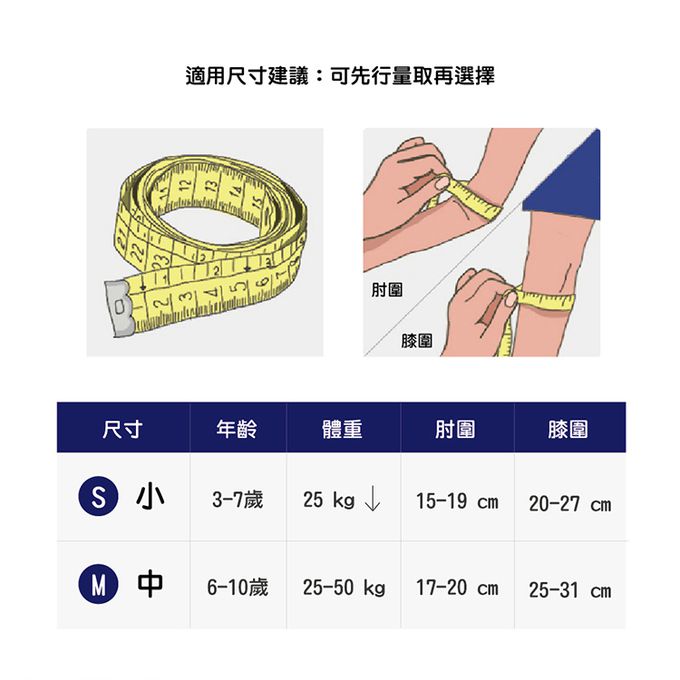 適用尺寸建議：可先行量取再選擇

肘圍

膝圍

| 尺寸 | 年齡 | 體重 | 肘圍 | 膝圍 |
|---|---|---|---|---|
| S 小 | 3-7歲 | 25 kg ↓ | 15-19 cm | 20-27 cm |
| M 中 | 6-10歲 | 25-50 kg | 17-20 cm | 25-31 cm |