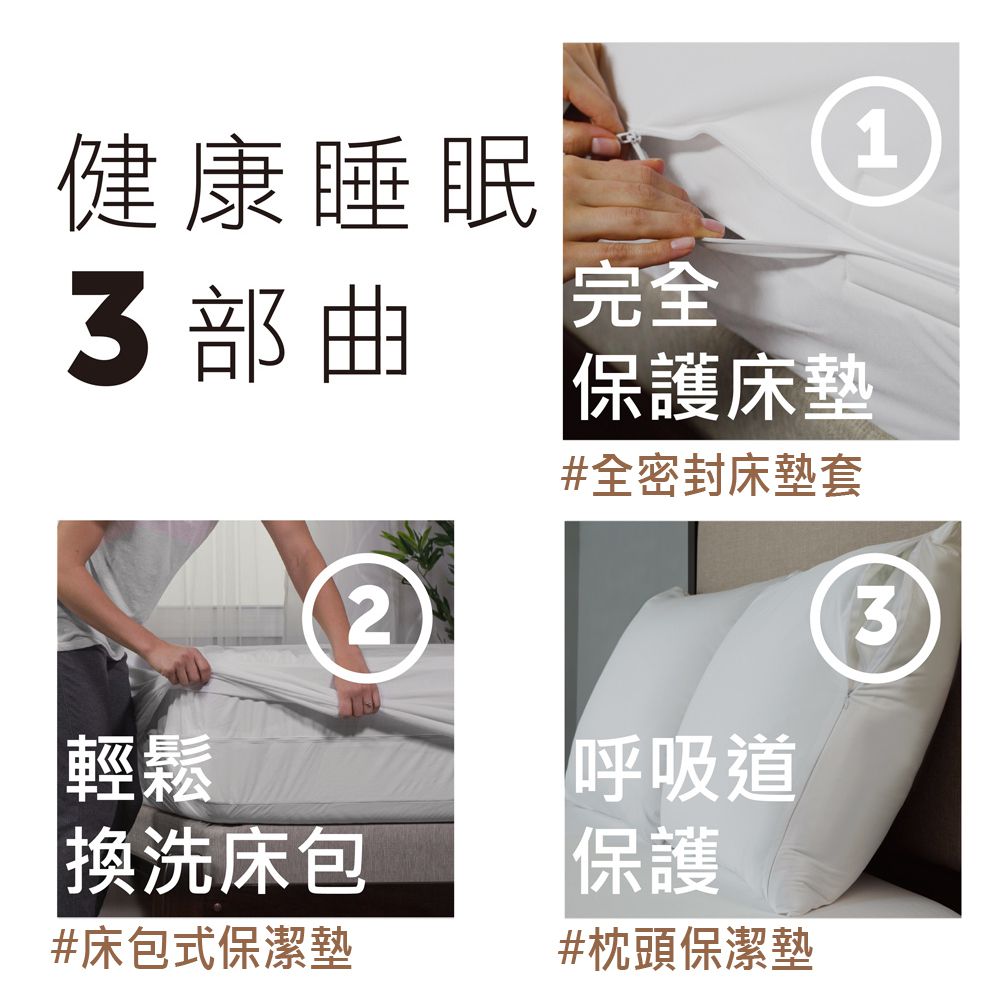 健康睡眠
3 部曲

1
完全
保護床墊
#全密封床墊套

2
輕鬆
換洗床包
#床包式保潔墊

3
呼吸道
保護
#枕頭保潔墊