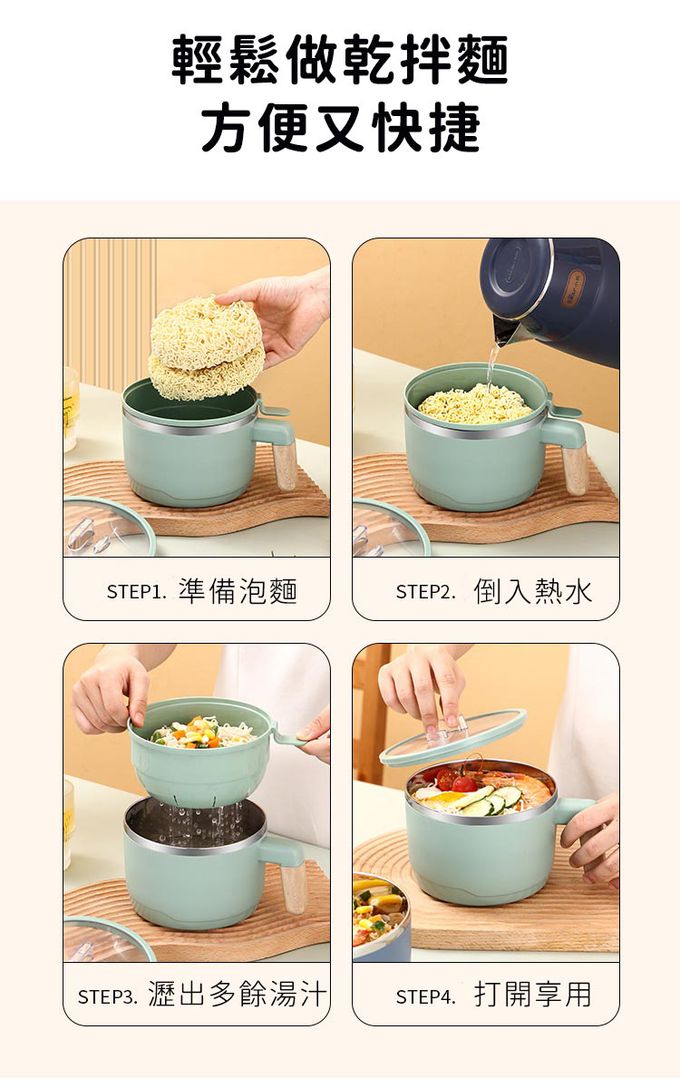 輕鬆做乾拌麵
方便又快捷

STEP1. 準備泡麵

STEP2. 倒入熱水

STEP3. 瀝出多餘湯汁

STEP4. 打開享用