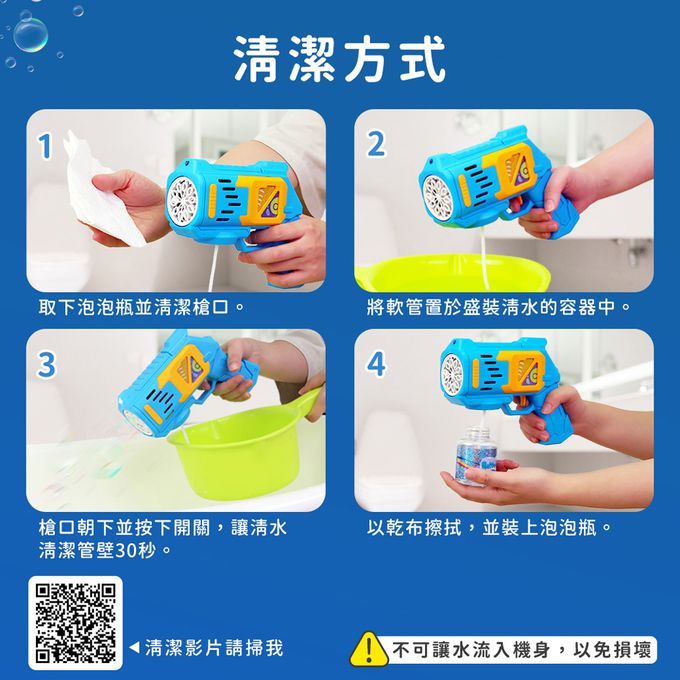 清潔方式

1

取下泡泡瓶並清潔槍口。

2

將軟管置於盛裝清水的容器中。

3

槍口朝下並按下開關，讓清水清潔管壁30秒。

4

以乾布擦拭，並裝上泡泡瓶。

◀清潔影片請掃我

不可讓水流入機身，以免損壞