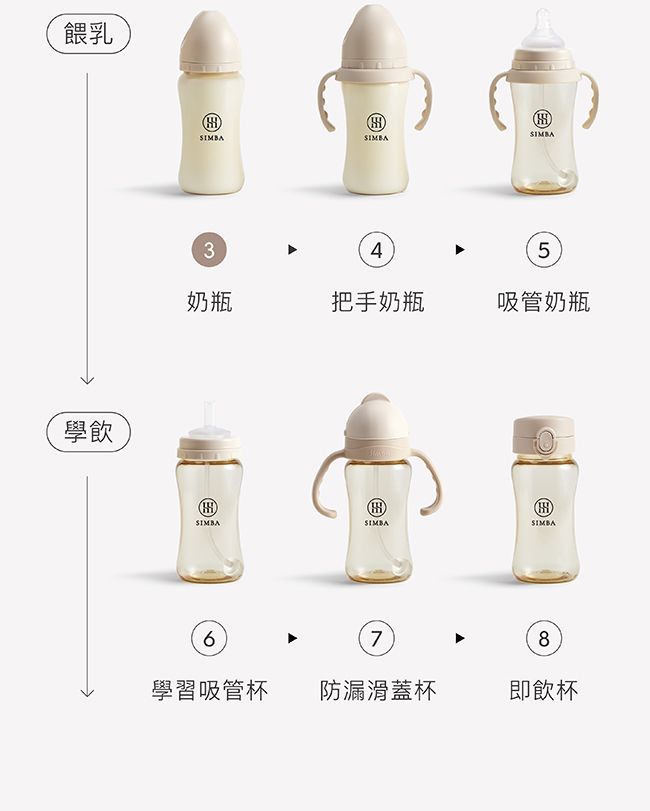 餵乳

SIMBA

SIMBA

SIMBA

3 4 5

奶瓶 把手奶瓶 吸管奶瓶

學飲

SIMBA

SIMBA

SIMBA

6 7 8

學習吸管杯 防漏滑蓋杯 即飲杯