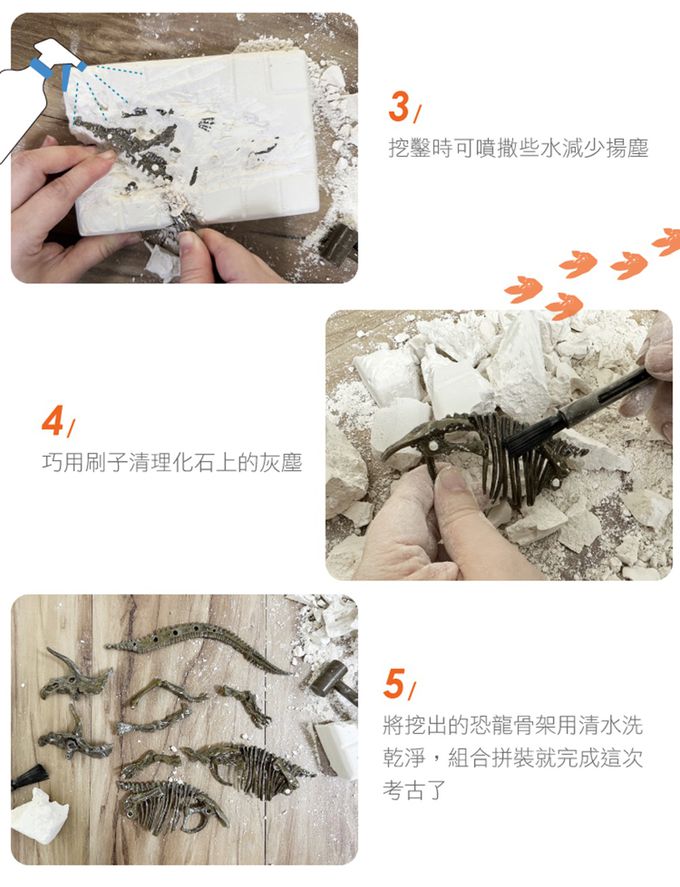 3/
挖鑿時可噴撒些水減少揚塵

4/
巧用刷子清理化石上的灰塵

5/
將挖出的恐龍骨架用清水洗乾淨，組合拼裝就完成這次考古了