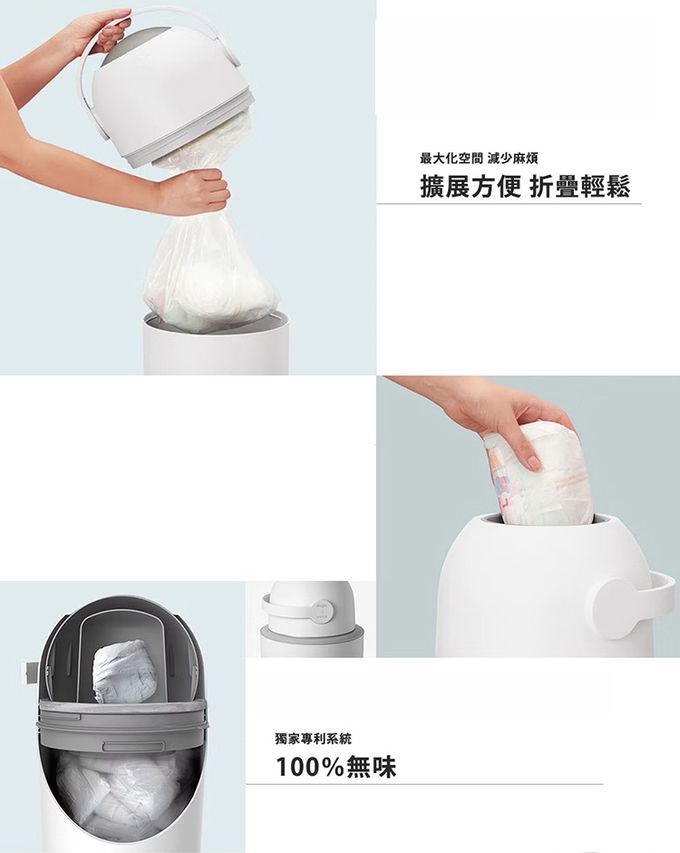 最大化空間 減少麻煩
擴展方便 折疊輕鬆

獨家專利系統
100%無味