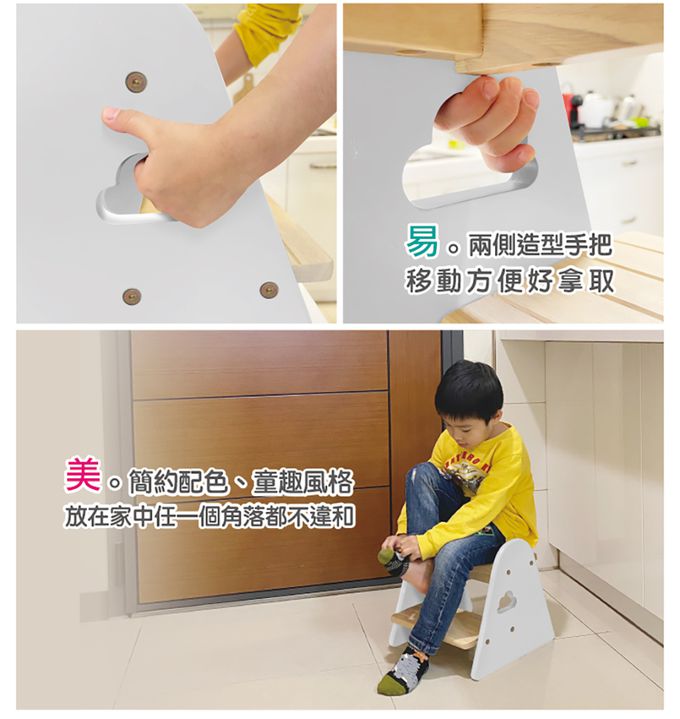 易。兩側造型手把
移動方便好拿取

美。簡約配色、童趣風格
放在家中任一個角落都不違和