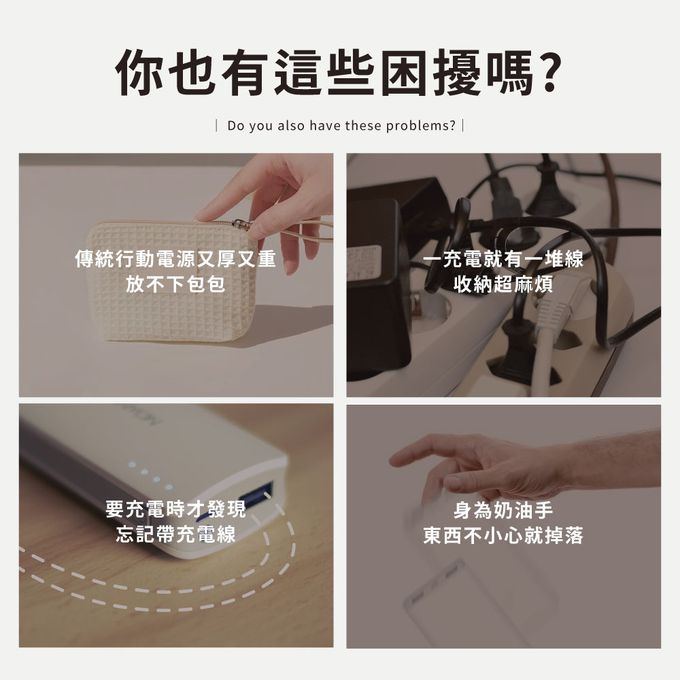 你也有這些困擾嗎?

| Do you also have these problems? |

傳統行動電源又厚又重
放不下包包

一充電就有一堆線
收納超麻煩

要充電時才發現
忘記帶充電線

身為奶油手
東西不小心就掉落