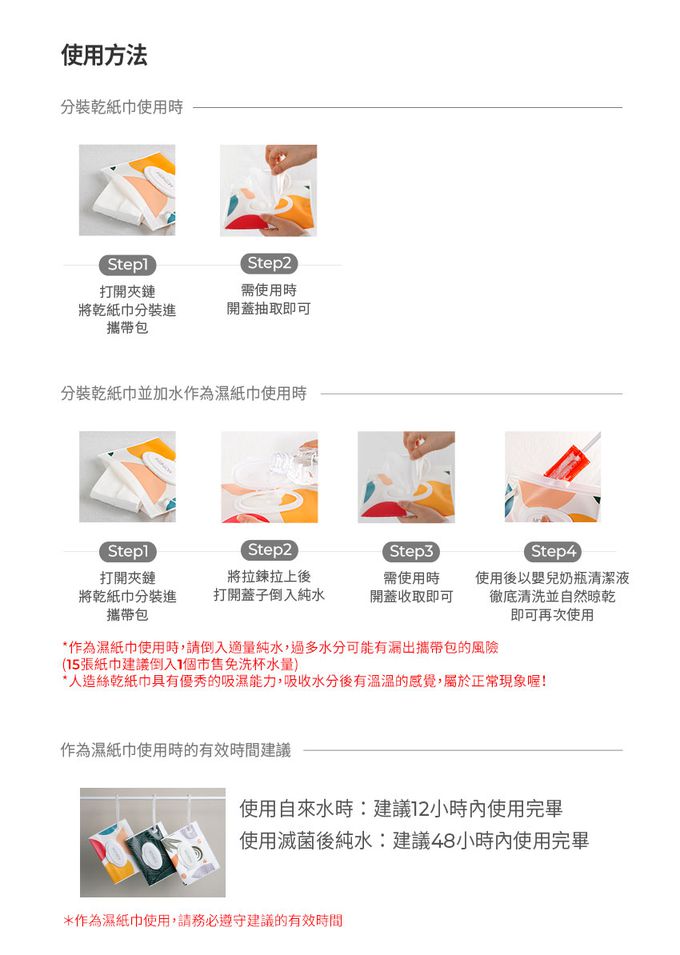 使用方法

分裝乾紙巾使用時

Step1
打開夾鏈
將乾紙巾分裝進
攜帶包

Step2
需使用時
開蓋抽取即可

分裝乾紙巾並加水作為濕紙巾使用時

Step1
打開夾鏈
將乾紙巾分裝進
攜帶包

Step2
將拉鍊拉上後
打開蓋子倒入純水

Step3
需使用時
開蓋收取即可

Step4
使用後以嬰兒奶瓶清潔液
徹底清洗並自然晾乾
即可再次使用

*作為濕紙巾使用時，請倒入適量純水，過多水分可能有漏出攜帶包的風險
(15張紙巾建議倒入1個市售免洗杯水量)
*人造絲乾紙巾具有優秀的吸濕能力，吸收水分後有溫溫的感覺，屬於正常現象喔!

作為濕紙巾使用時的有效時間建議

使用自來水時：建議12小時內使用完畢
使用滅菌後純水：建議48小時內使用完畢

*作為濕紙巾使用，請務必遵守建議的有效時間