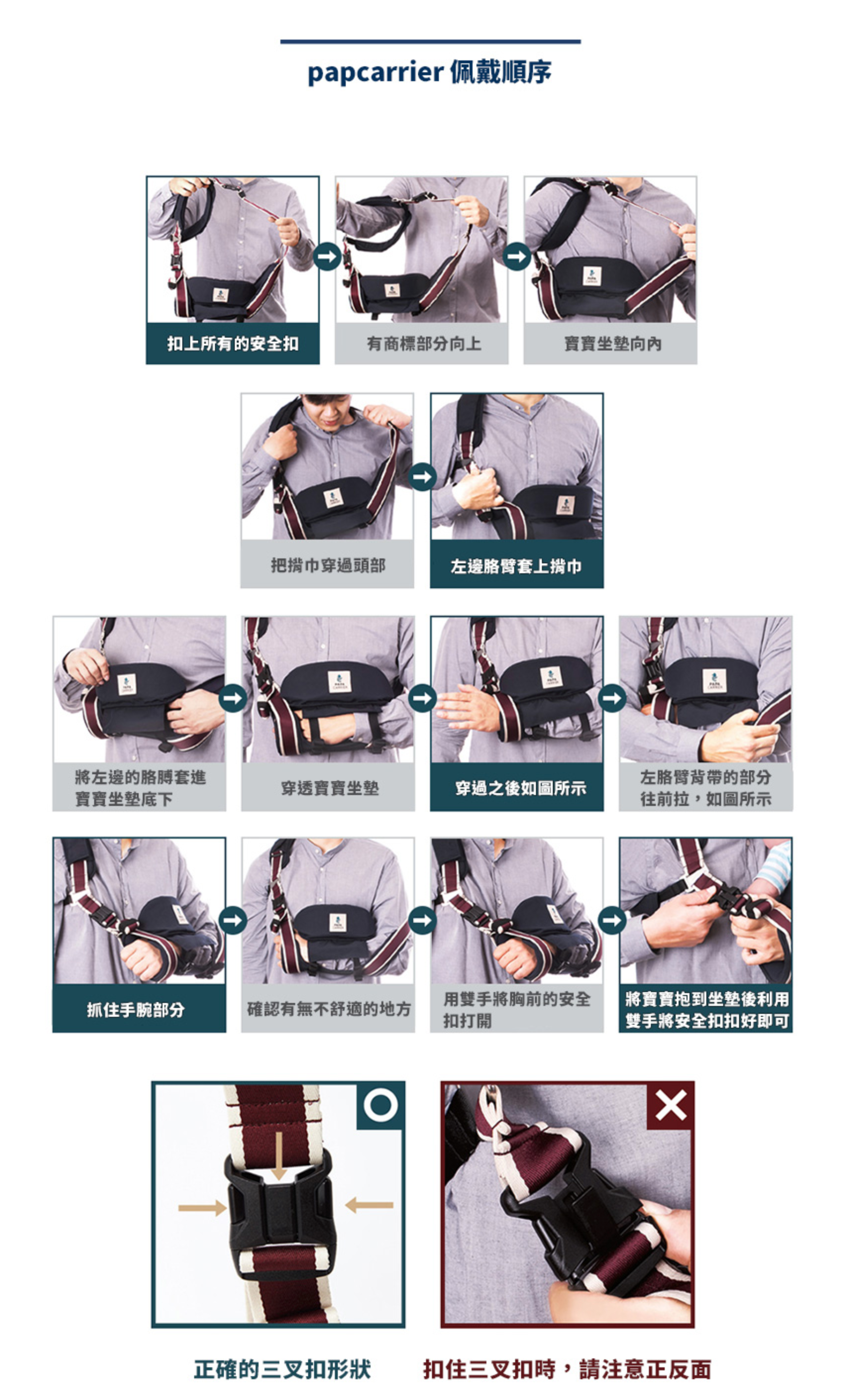 papcarrier 佩戴順序

扣上所有的安全扣

有商標部分向上

寶寶坐墊向內

把揹巾穿過頭部

左邊胳臂套上揹巾

將左邊的胳膊套進寶寶坐墊底下

穿透寶寶坐墊

穿過之後如圖所示

左胳臂背帶的部分往前拉，如圖所示

抓住手腕部分

確認有無不舒適的地方

用雙手將胸前的安全扣打開

將寶寶抱到坐墊後利用雙手將安全扣扣好即可

正確的三叉扣形狀

扣住三叉扣時，請注意正反面